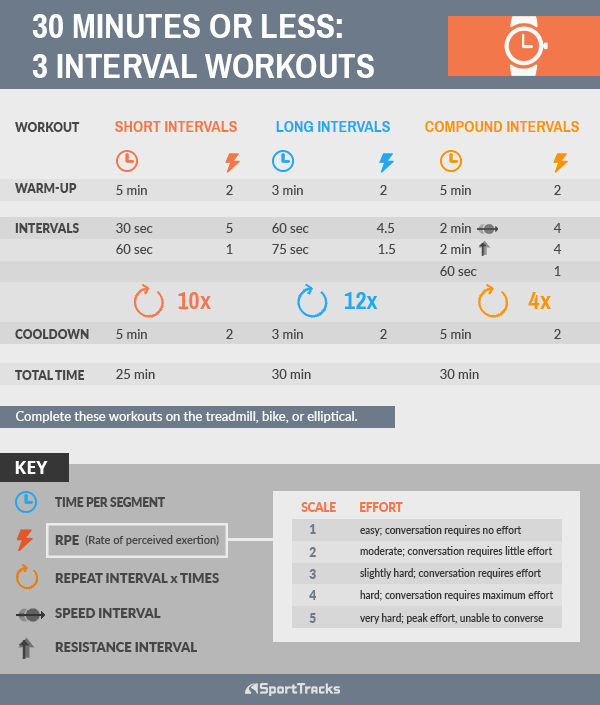 30 MINUTES OR LESS:
3 INTERVAL WORKOUTS

| WORKOUT | SHORT INTERVALS | | LONG INTERVALS | | COMPOUND INTERVALS | |
|---|---|---|---|---|---|---|
| WARM-UP | 5 min | 2 | 3 min | 2 | 5 min | 2 |
| INTERVALS | 30 sec | 5 | 60 sec | 4.5 | 2 min | 4 |
| | 60 sec | 1 | 75 sec | 1.5 | 2 min | 4 |
| | | | | | 60 sec | 1 |
| | 10x | | 12x | | 4x | |
| COOLDOWN | 5 min | 2 | 3 min | 2 | 5 min | 2 |
| TOTAL TIME | 25 min | | 30 min | | 30 min | |

Complete these workouts on the treadmill, bike, or elliptical.

KEY

TIME PER SEGMENT
RPE (Rate of perceived exertion)
REPEAT INTERVAL x TIMES
SPEED INTERVAL
RESISTANCE INTERVAL

| SCALE | EFFORT |
|---|---|
| 1 | easy; conversation requires no effort |
| 2 | moderate; conversation requires little effort |
| 3 | slightly hard; conversation requires effort |
| 4 | hard; conversation requires maximum effort |
| 5 | very hard; peak effort, unable to converse |

SportTracks