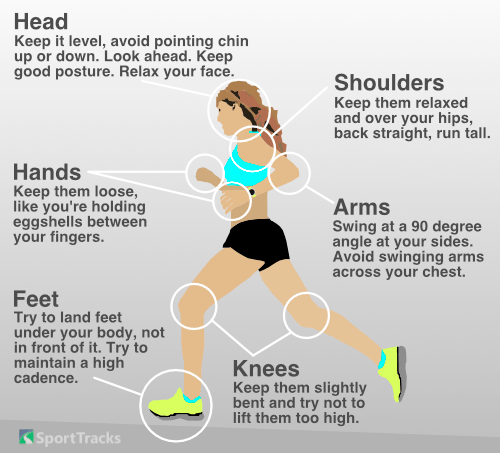 Head
Keep it level, avoid pointing chin up or down. Look ahead. Keep good posture. Relax your face.

Shoulders
Keep them relaxed and over your hips, back straight, run tall.

Hands
Keep them loose, like you're holding eggshells between your fingers.

Arms
Swing at a 90 degree angle at your sides. Avoid swinging arms across your chest.

Feet
Try to land feet under your body, not in front of it. Try to maintain a high cadence.

Knees
Keep them slightly bent and try not to lift them too high.

SportTracks